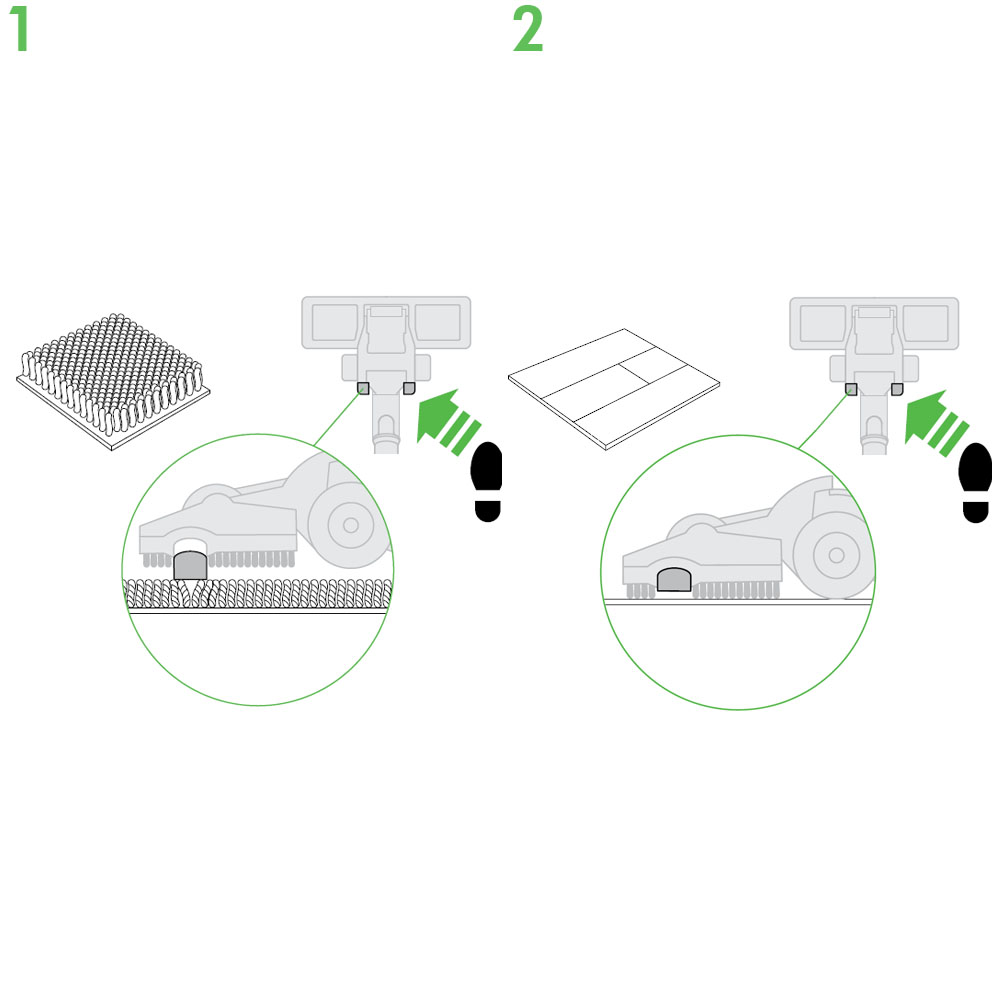 1

2